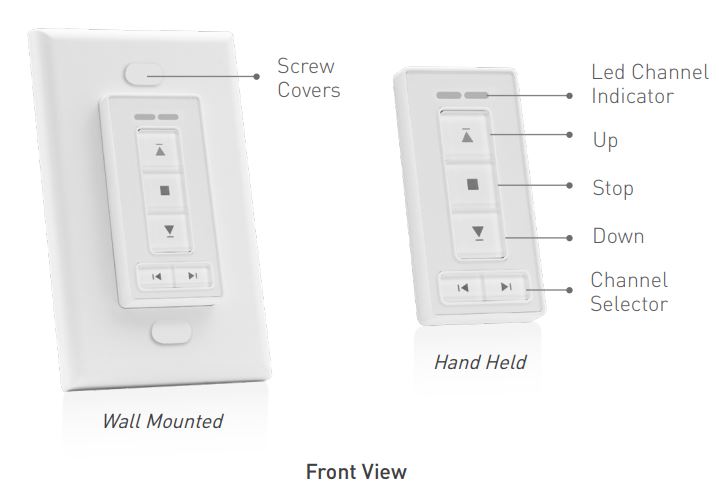 Screw Covers

Led Channel Indicator

Up

Stop

Down

Channel Selector

Hand Held

Wall Mounted

Front View