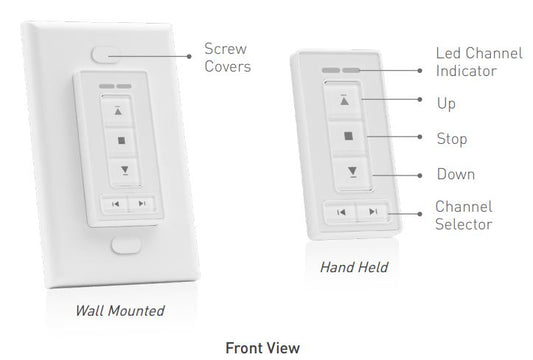 Screw Covers

Led Channel Indicator

Up

Stop

Down

Channel Selector

Hand Held

Wall Mounted

Front View